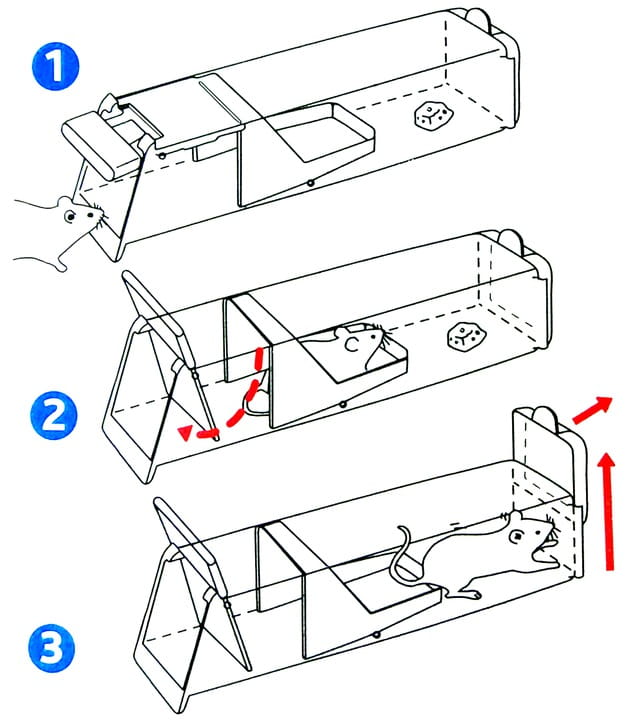 1

2

3